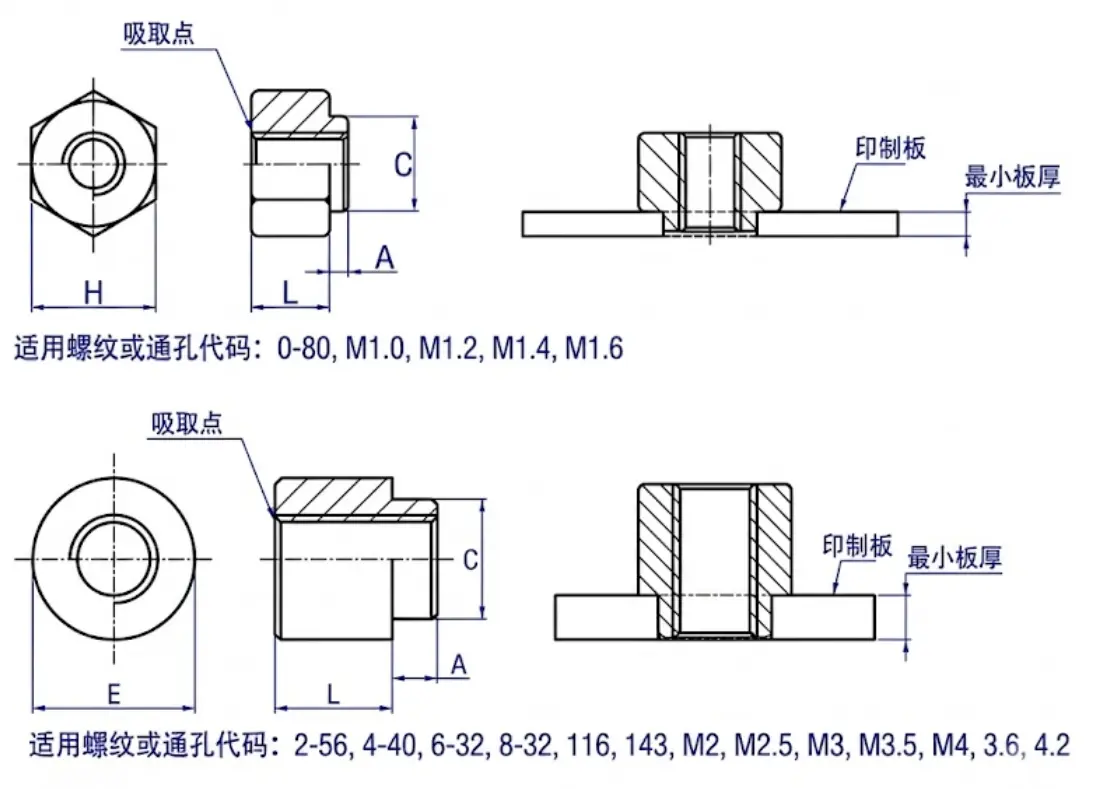 吸取点

C

A

H

L

印制板

最小板厚

适用螺纹或通孔代码：0-80, M1.0, M1.2, M1.4, M1.6

吸取点

C

A

E

L

印制板

最小板厚

适用螺纹或通孔代码：2-56, 4-40, 6-32, 8-32, 116, 143, M2, M2.5, M3, M3.5, M4, 3.6, 4.2